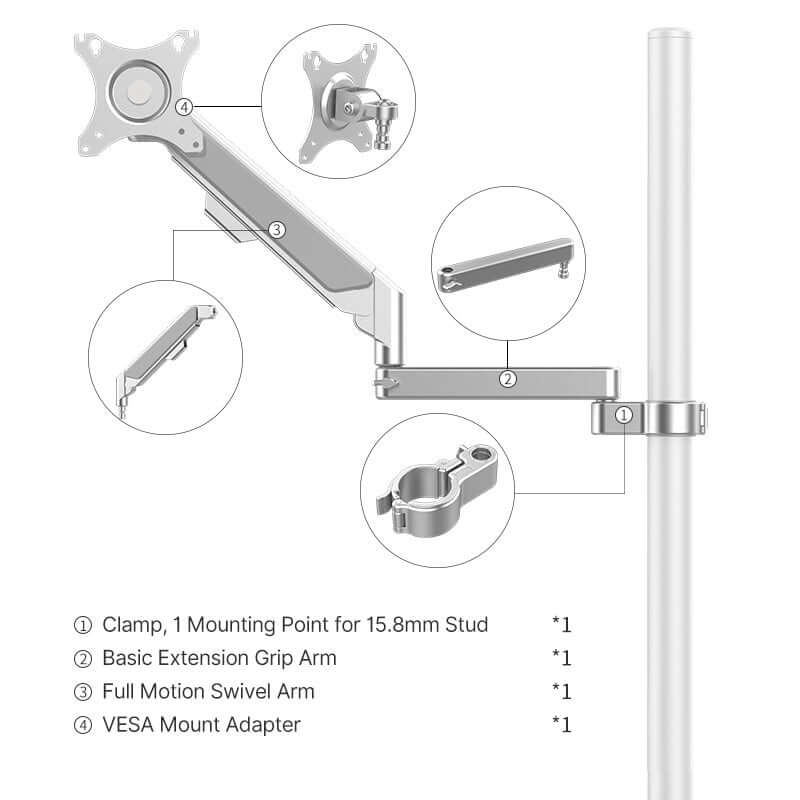 ④

③

②

①

① Clamp, 1 Mounting Point for 15.8mm Stud *1
② Basic Extension Grip Arm *1
③ Full Motion Swivel Arm *1
④ VESA Mount Adapter *1