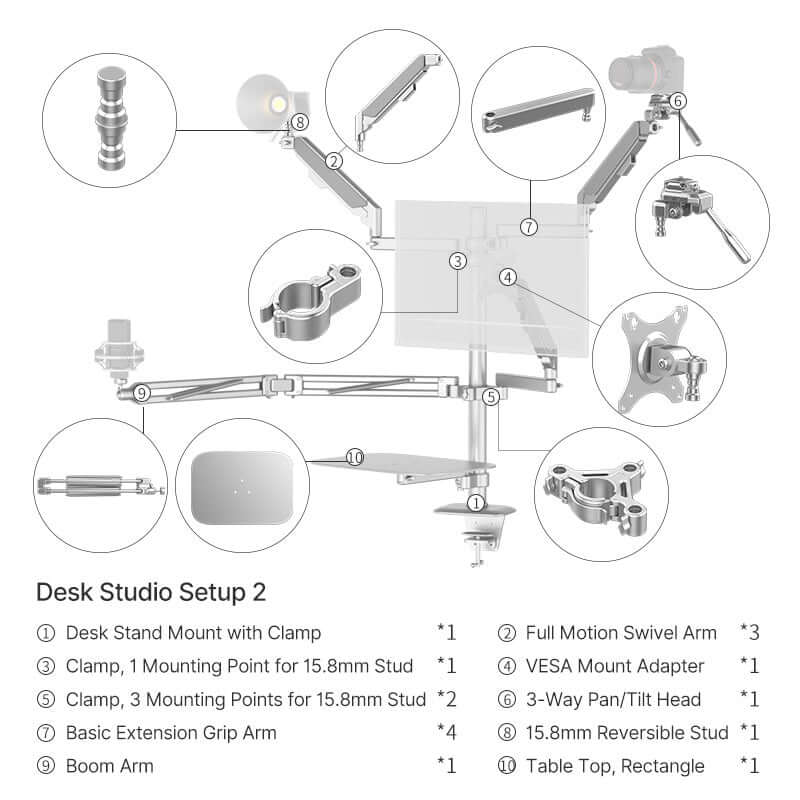 ⑧

②

⑥

⑦

③

④

⑨

⑤

⑩

①

Desk Studio Setup 2

① Desk Stand Mount with Clamp *1
③ Clamp, 1 Mounting Point for 15.8mm Stud *1
⑤ Clamp, 3 Mounting Points for 15.8mm Stud *2
⑦ Basic Extension Grip Arm *4
⑨ Boom Arm *1

② Full Motion Swivel Arm *3
④ VESA Mount Adapter *1
⑥ 3-Way Pan/Tilt Head *1
⑧ 15.8mm Reversible Stud *1
⑩ Table Top, Rectangle *1