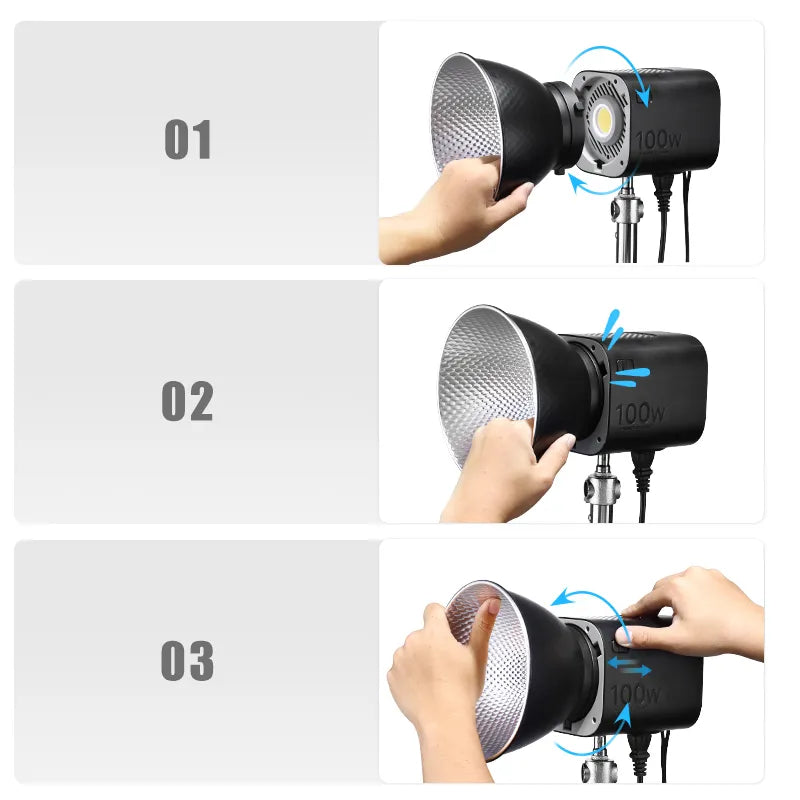 01

100w

02

100w

03

100w