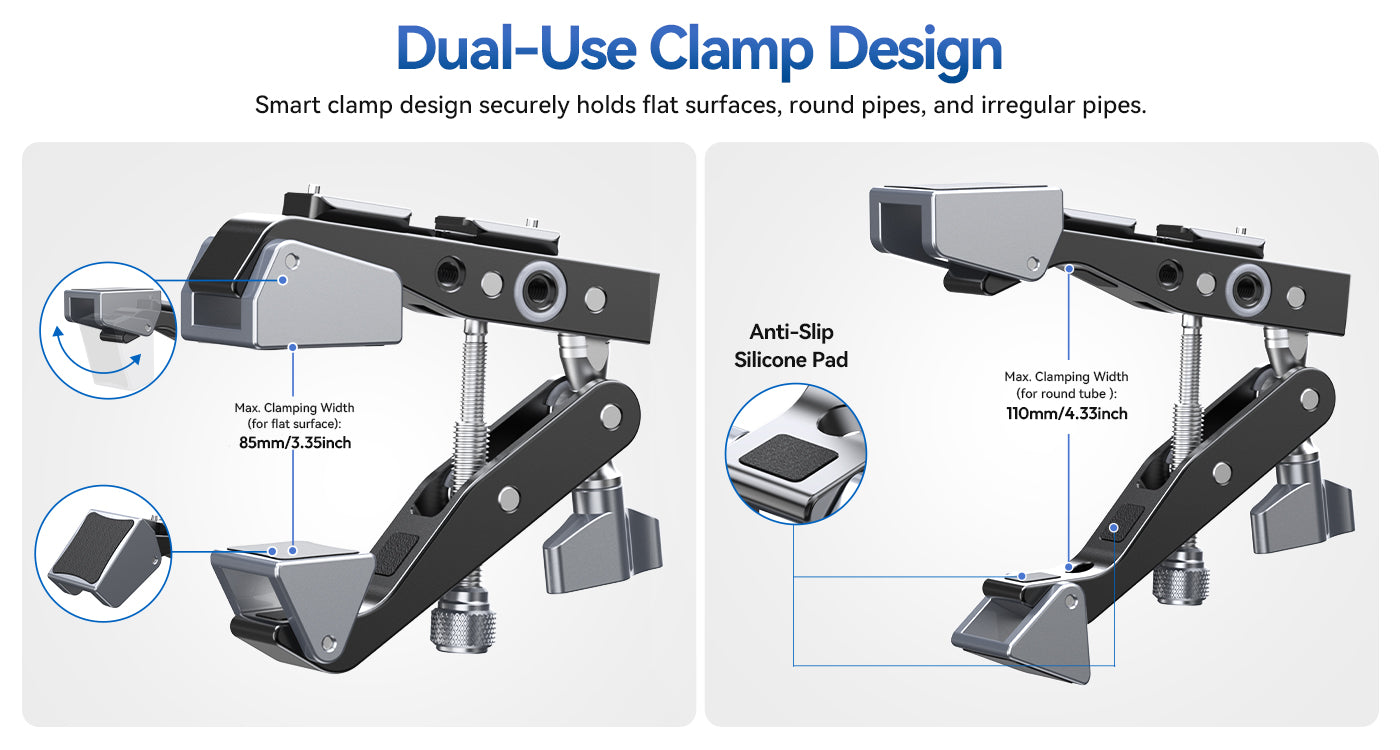 Dual-Use Clamp Design

Smart clamp design securely holds flat surfaces, round pipes, and irregular pipes.

Max. Clamping Width (for flat surface): 85mm/3.35inch

Anti-Slip Silicone Pad

Max. Clamping Width (for round tube ): 110mm/4.33inch