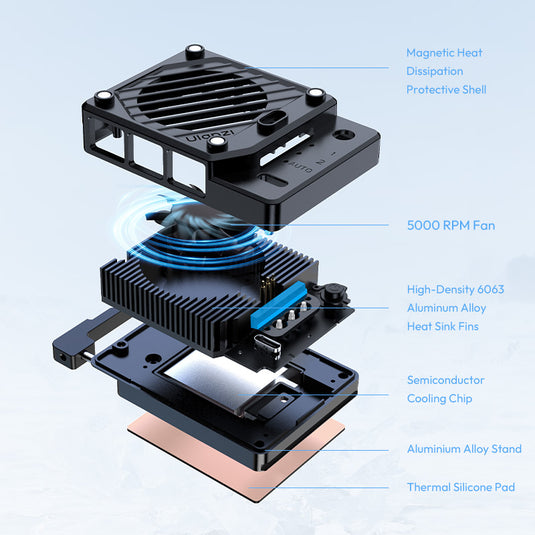 Magnetic Heat Dissipation Protective Shell

Ulanzi

AUTO 2 1

5000 RPM Fan

High-Density 6063 Aluminum Alloy Heat Sink Fins

Semiconductor Cooling Chip

Aluminium Alloy Stand

Thermal Silicone Pad