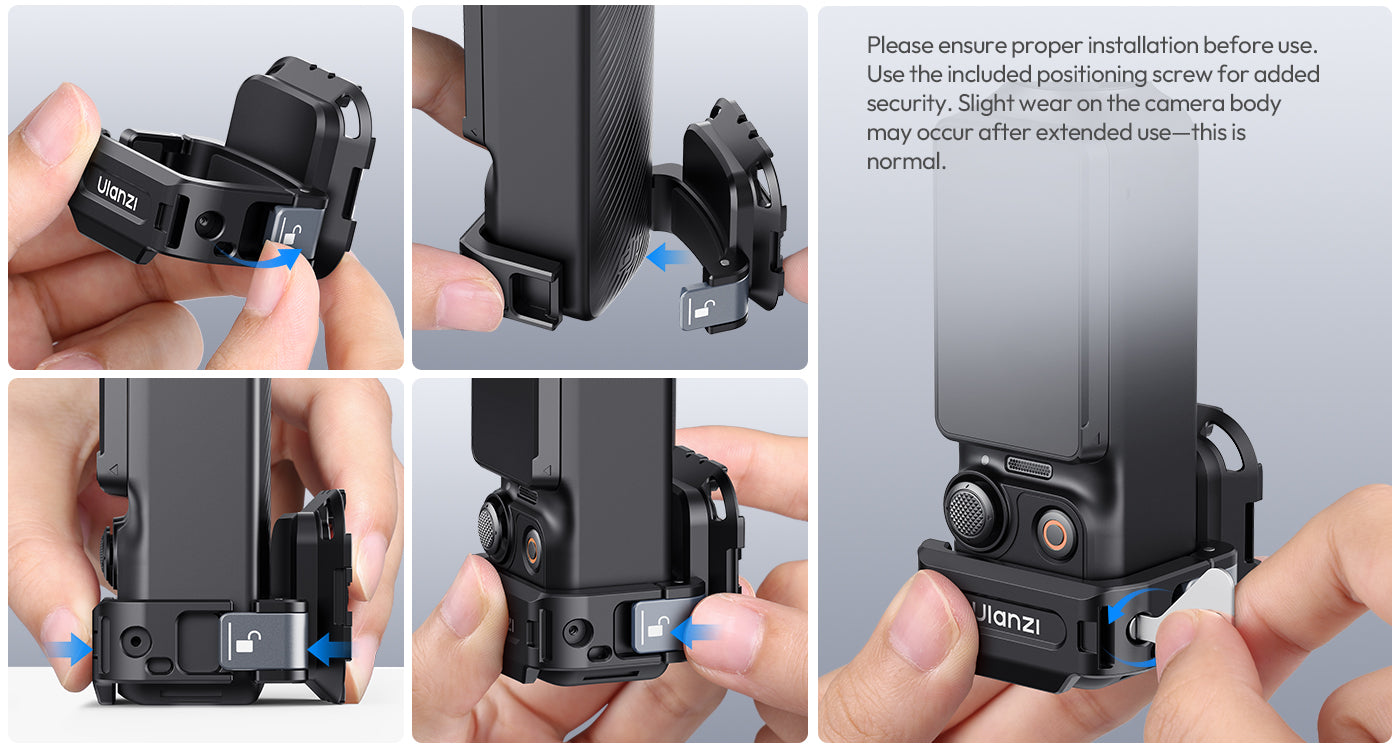 Ulanzi

Please ensure proper installation before use. Use the included positioning screw for added security. Slight wear on the camera body may occur after extended use—this is normal.

Ulanzi