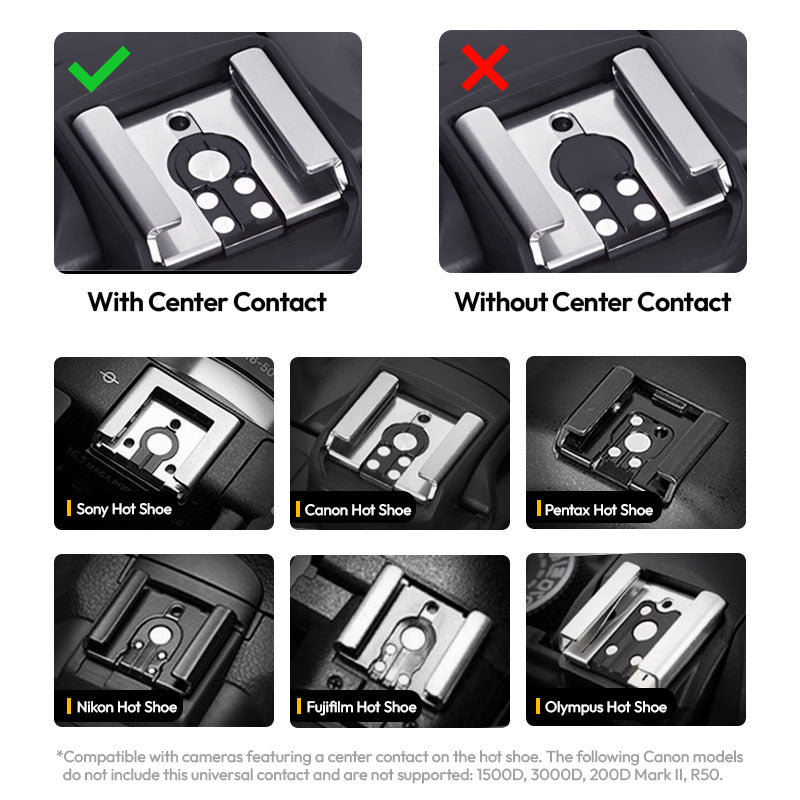 With Center Contact

Without Center Contact

Sony Hot Shoe

Canon Hot Shoe

Pentax Hot Shoe

Nikon Hot Shoe

Fujifilm Hot Shoe

Olympus Hot Shoe

*Compatible with cameras featuring a center contact on the hot shoe. The following Canon models do not include this universal contact and are not supported: 1500D, 3000D, 200D Mark II, R50.