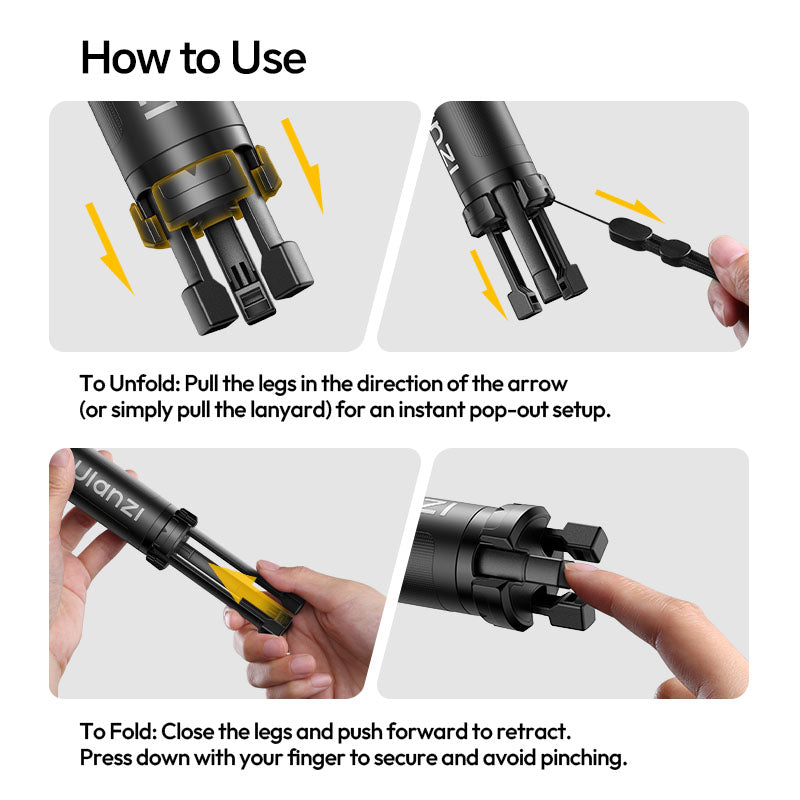 How to Use

To Unfold: Pull the legs in the direction of the arrow (or simply pull the lanyard) for an instant pop-out setup.

Ulanzi

To Fold: Close the legs and push forward to retract. Press down with your finger to secure and avoid pinching.