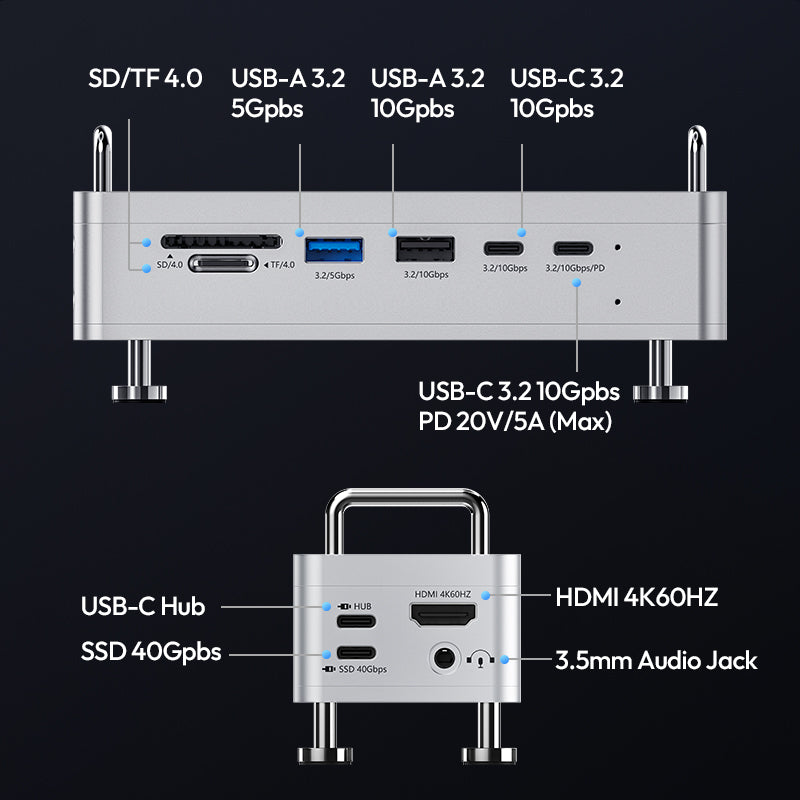 SD/TF 4.0
USB-A 3.2 5Gpbs
USB-A 3.2 10Gpbs
USB-C 3.2 10Gpbs

SD/4.0
TF/4.0
3.2/5Gbps
3.2/10Gbps
3.2/10Gbps
3.2/10Gbps/PD

USB-C 3.2 10Gpbs
PD 20V/5A (Max)

USB-C Hub
SSD 40Gpbs
HUB
SSD 40Gbps
HDMI 4K60HZ
HDMI 4K60HZ
3.5mm Audio Jack