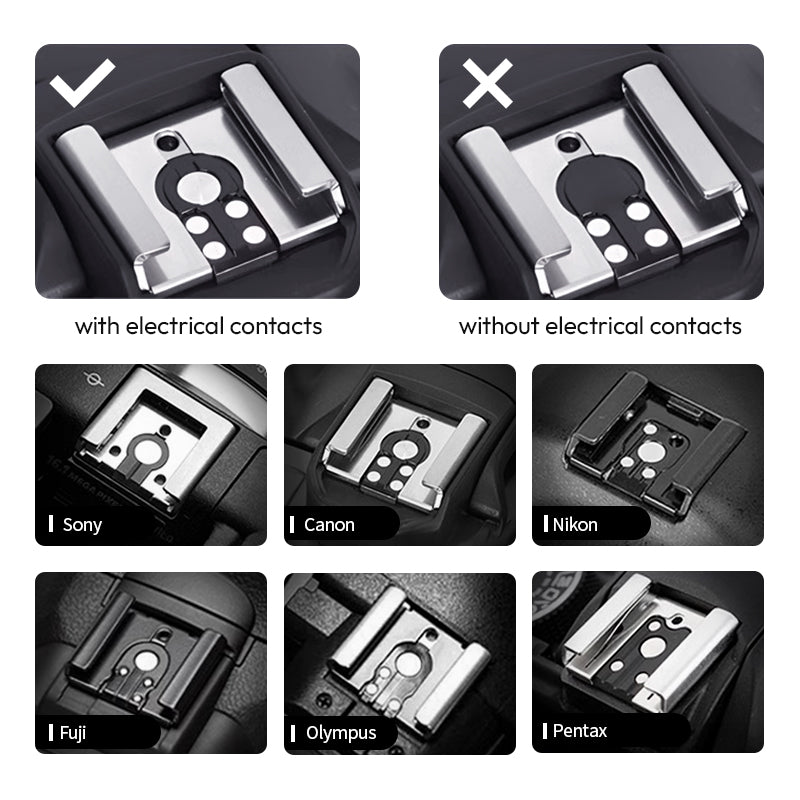 with electrical contacts

without electrical contacts

Sony

Canon

Nikon

Fuji

Olympus

Pentax