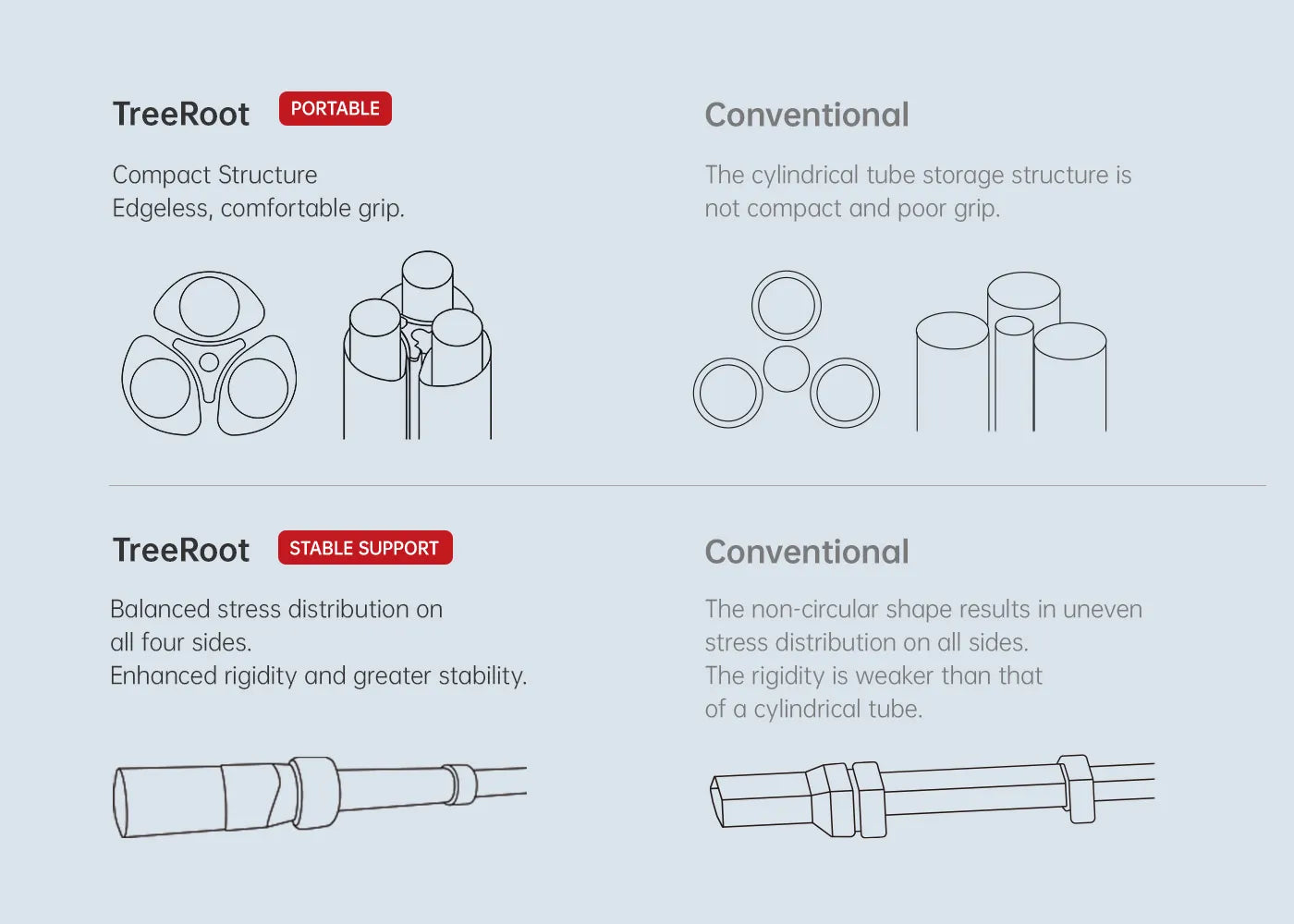 TreeRoot PORTABLE

Compact Structure
Edgeless, comfortable grip.

Conventional

The cylindrical tube storage structure is not compact and poor grip.

TreeRoot STABLE SUPPORT

Balanced stress distribution on all four sides.
Enhanced rigidity and greater stability.

Conventional

The non-circular shape results in uneven stress distribution on all sides.
The rigidity is weaker than that of a cylindrical tube.