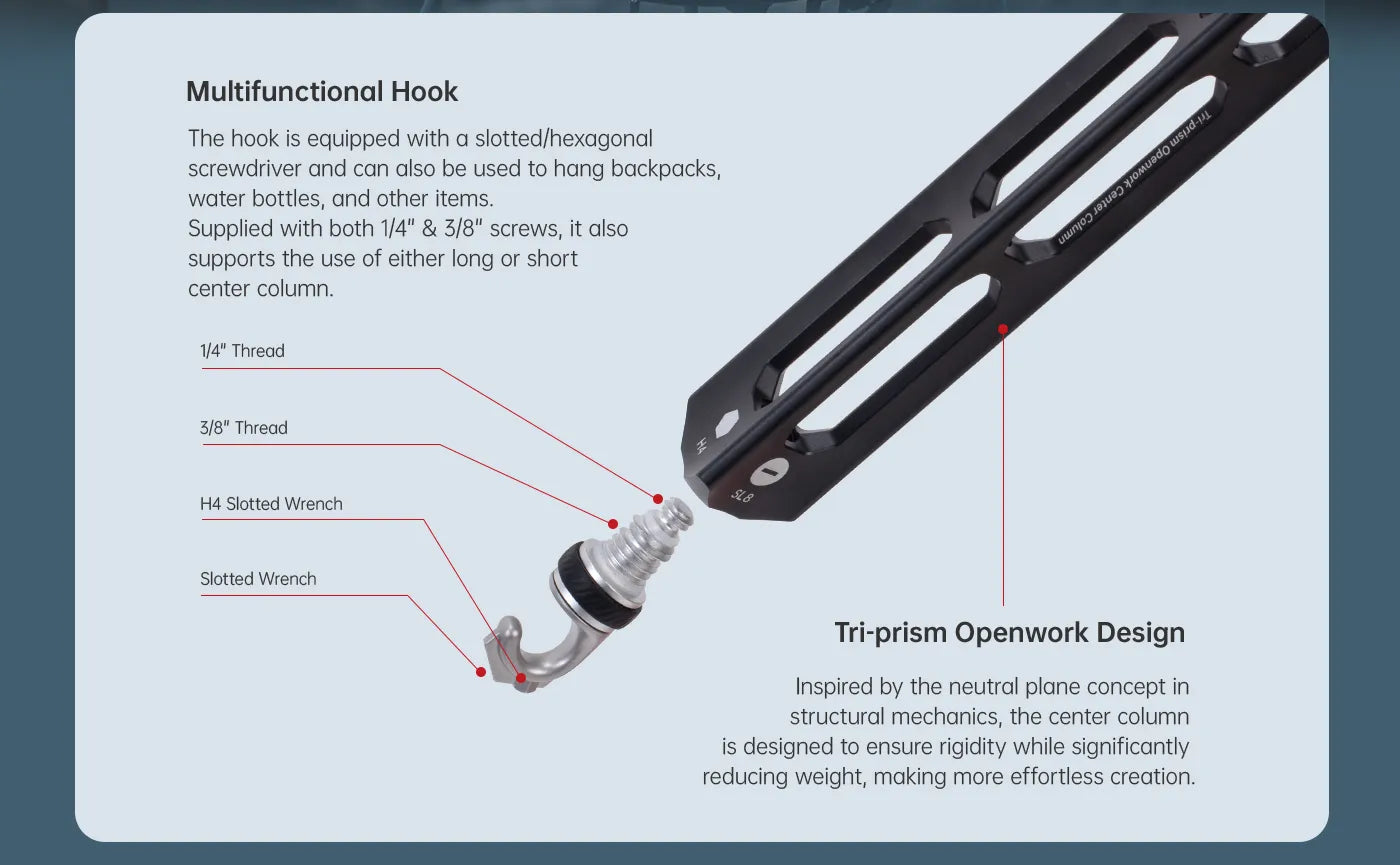 Multifunctional Hook

The hook is equipped with a slotted/hexagonal screwdriver and can also be used to hang backpacks, water bottles, and other items.
Supplied with both 1/4" & 3/8" screws, it also supports the use of either long or short center column.

1/4" Thread

3/8" Thread

H4 Slotted Wrench

Slotted Wrench

Tri-prism Openwork Center Column

H4

SL8

Tri-prism Openwork Design

Inspired by the neutral plane concept in structural mechanics, the center column is designed to ensure rigidity while significantly reducing weight, making more effortless creation.